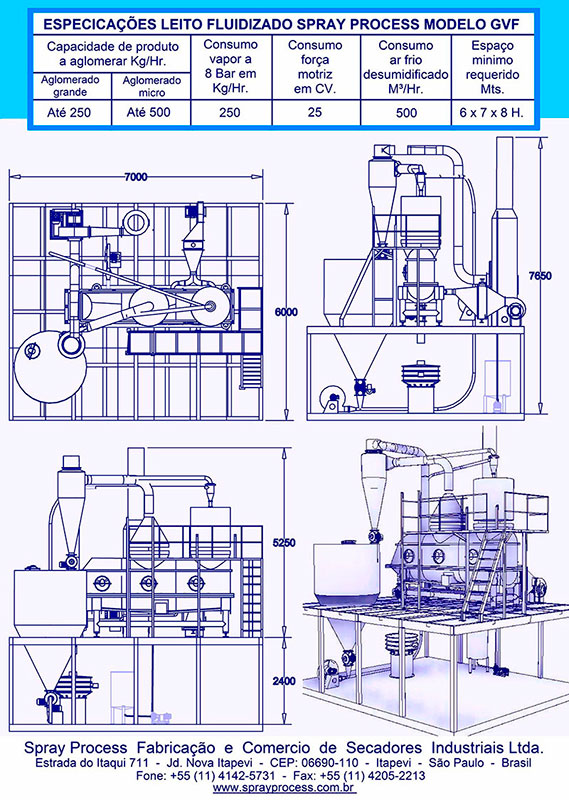 ESPECICAÇÕES LEITO FLUIDIZADO SPRAY PROCESS MODELO GVF

| Capacidade de produto a aglomerar Kg/Hr. | | Consumo vapor a 8 Bar em Kg/Hr. | Consumo força motriz em CV. | Consumo ar frio desumidificado M³/Hr. | Espaço minimo requerido Mts. |
|---|---|---|---|---|---|
| Aglomerado grande | Aglomerado micro | | | | |
| Até 250 | Até 500 | 250 | 25 | 500 | 6 x 7 x 8 H. |

7000

6000

7650

5250

2400

Spray Process Fabricação e Comercio de Secadores Industriais Ltda.
Estrada do Itaqui 711 - Jd. Nova Itapevi - CEP: 06690-110 - Itapevi - São Paulo - Brasil
Fone: +55 (11) 4142-5731 - Fax: +55 (11) 4205-2213
www.sprayprocess.com.br