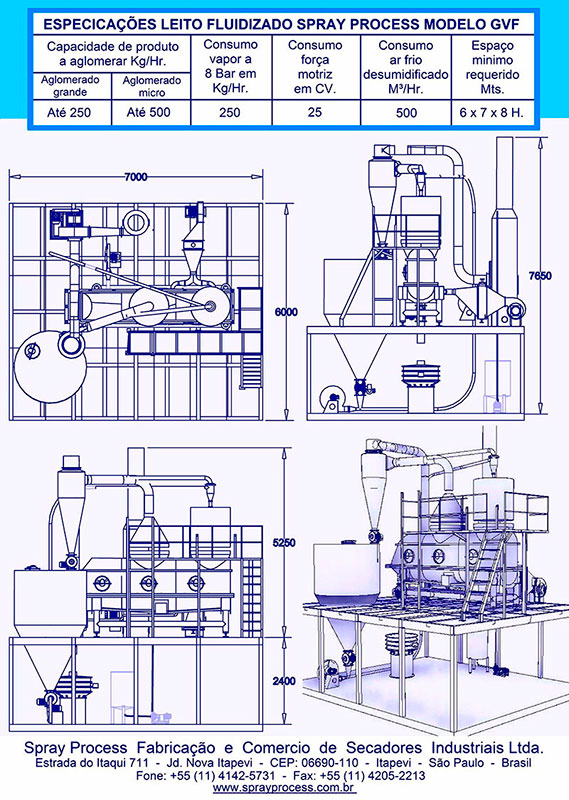 ESPECICAÇÕES LEITO FLUIDIZADO SPRAY PROCESS MODELO GVF

| Capacidade de produto a aglomerar Kg/Hr. | | Consumo vapor a 8 Bar em Kg/Hr. | Consumo força motriz em CV. | Consumo ar frio desumidificado M³/Hr. | Espaço minimo requerido Mts. |
|---|---|---|---|---|---|
| Aglomerado grande | Aglomerado micro | | | | |
| Até 250 | Até 500 | 250 | 25 | 500 | 6 x 7 x 8 H. |

7000

6000

7650

5250

2400

Spray Process Fabricação e Comercio de Secadores Industriais Ltda.
Estrada do Itaqui 711 - Jd. Nova Itapevi - CEP: 06690-110 - Itapevi - São Paulo - Brasil
Fone: +55 (11) 4142-5731 - Fax: +55 (11) 4205-2213
www.sprayprocess.com.br